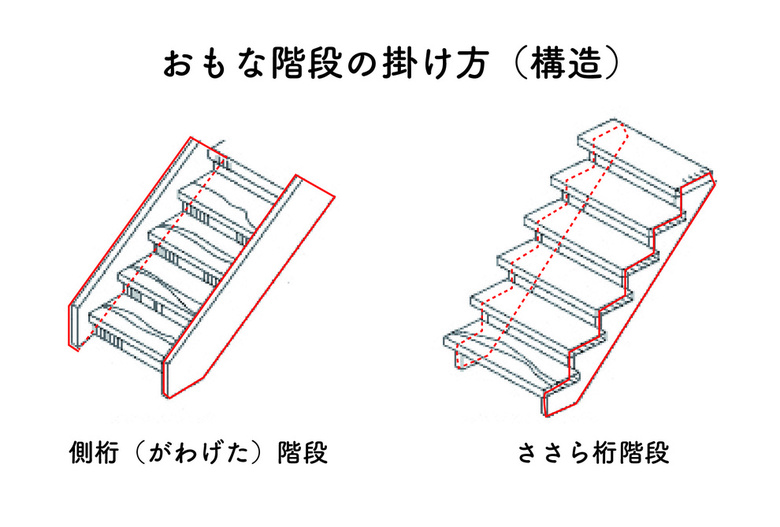 おもな階段の掛け方（構造）

側桁（がわげた）階段

ささら桁階段